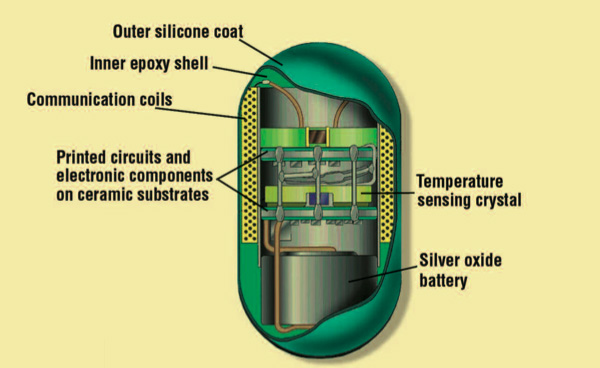 Outer silicone coat

Inner epoxy shell

Communication coils

Printed circuits and electronic components on ceramic substrates

Temperature sensing crystal

Silver oxide battery